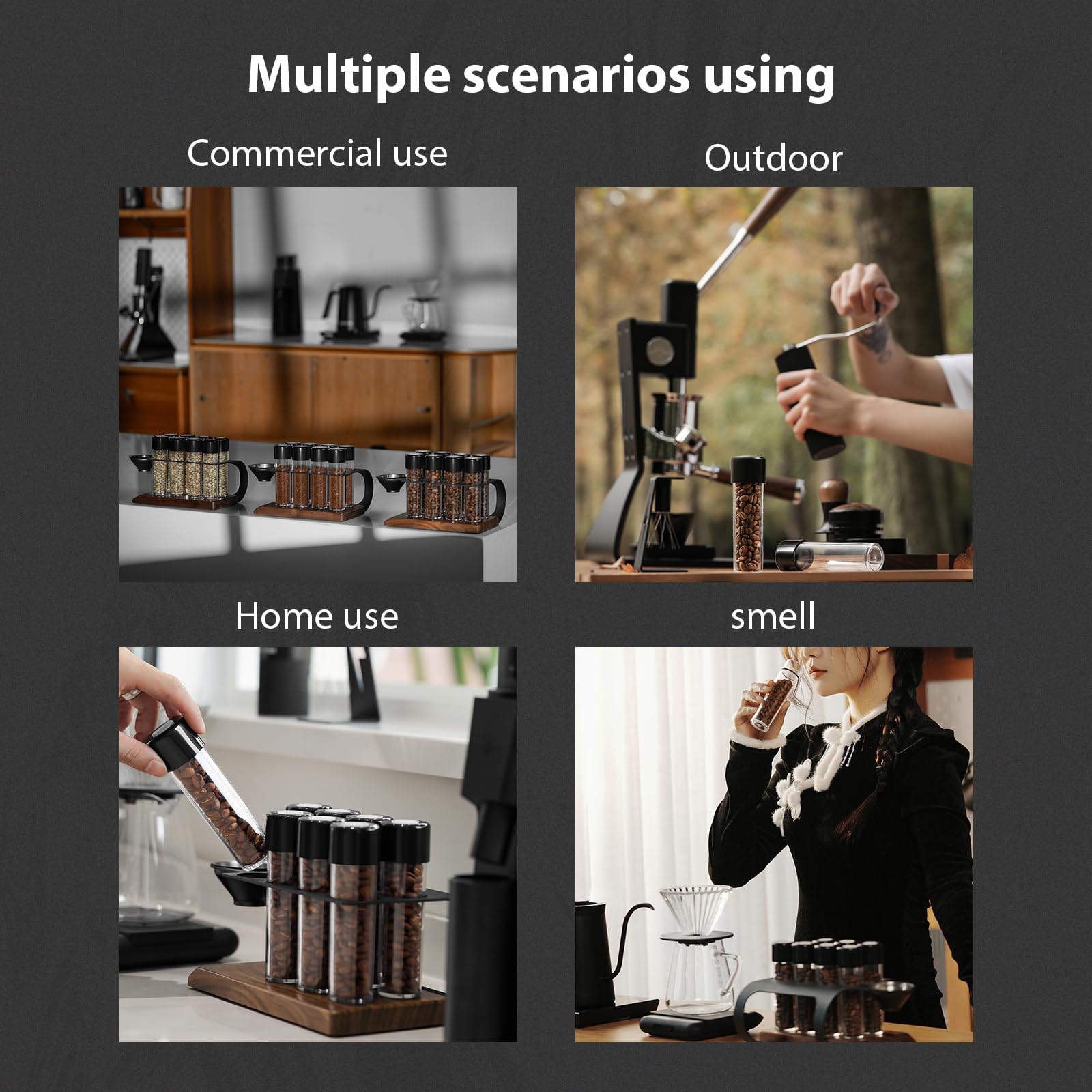 Multiple scenarios using

Commercial use

Outdoor

Home use

smell